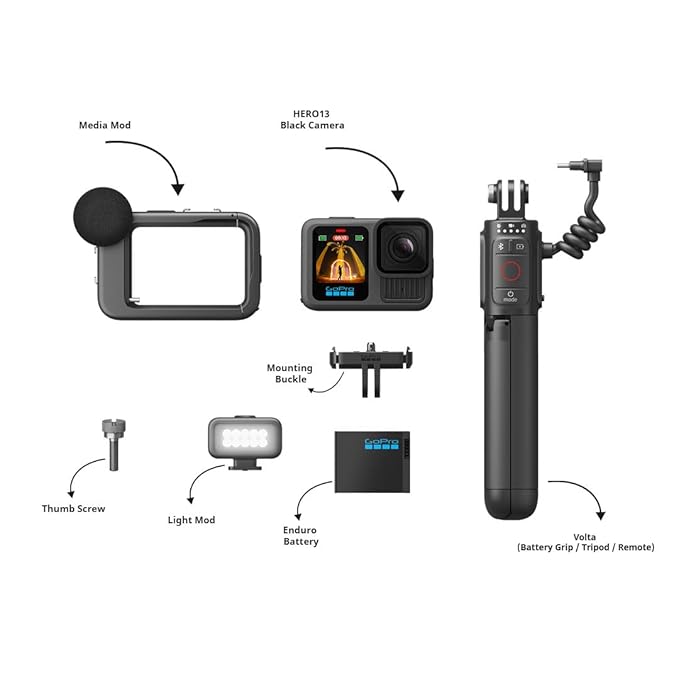 Media Mod

HERO13
Black Camera

GoPro

mode

Mounting
Buckle

GoPro

Thumb Screw

Light Mod

Enduro
Battery

Volta
(Battery Grip / Tripod / Remote)